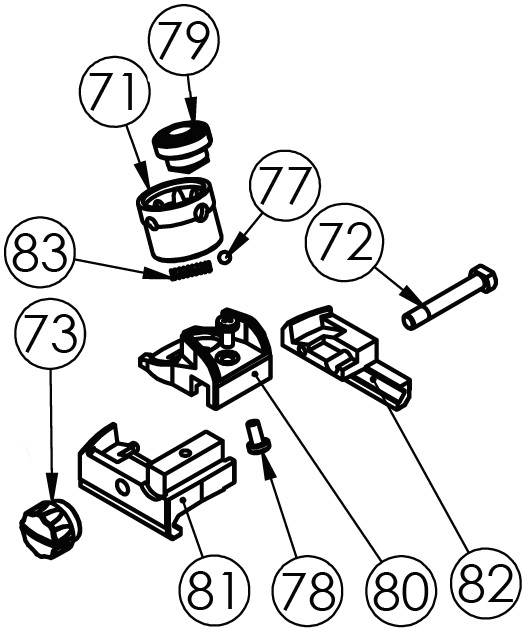 79
71
77
83
72
73
81
78
80
82